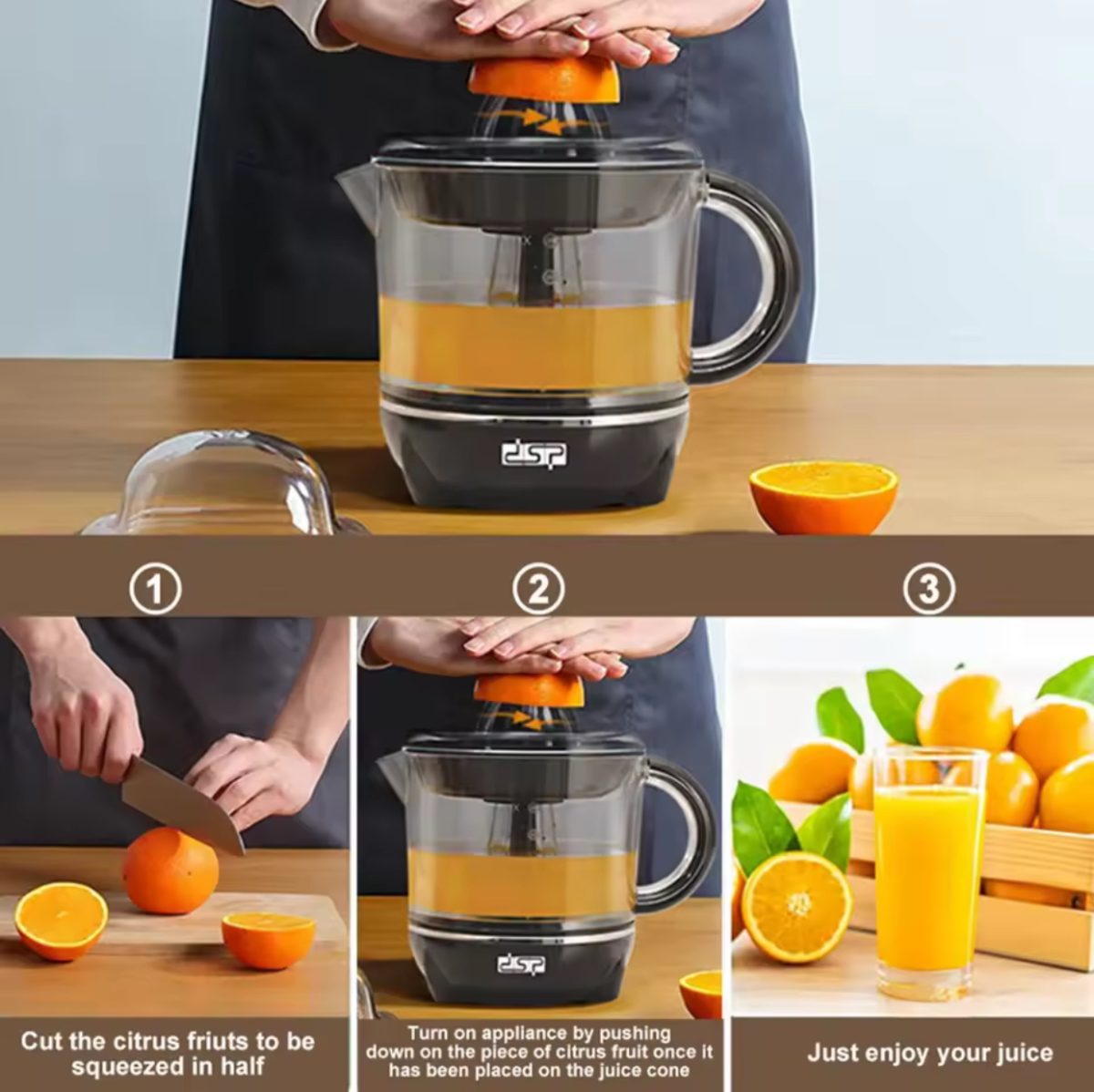 dsp

①

②

③

dsp

Cut the citrus friuts to be squeezed in half

Turn on appliance by pushing down on the piece of citrus fruit once it has been placed on the juice cone

Just enjoy your juice